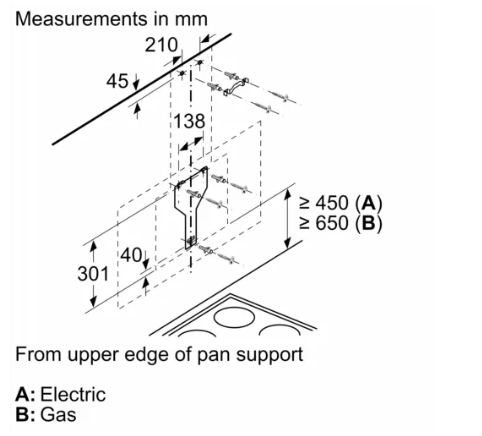 Measurements in mm

210

45

138

≥ 450 (A)
≥ 650 (B)

40

301

From upper edge of pan support

A: Electric
B: Gas