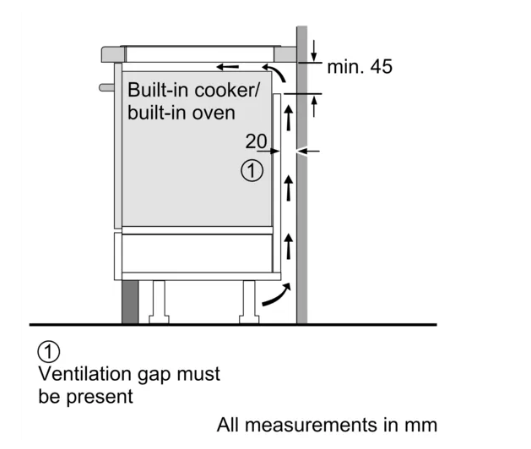 min. 45

Built-in cooker/ built-in oven

20

①

①
Ventilation gap must be present

All measurements in mm