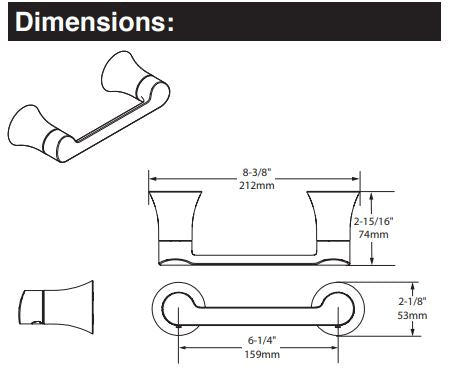 Dimensions:

8-3/8"
212mm

2-15/16"
74mm

2-1/8"
53mm

6-1/4"
159mm